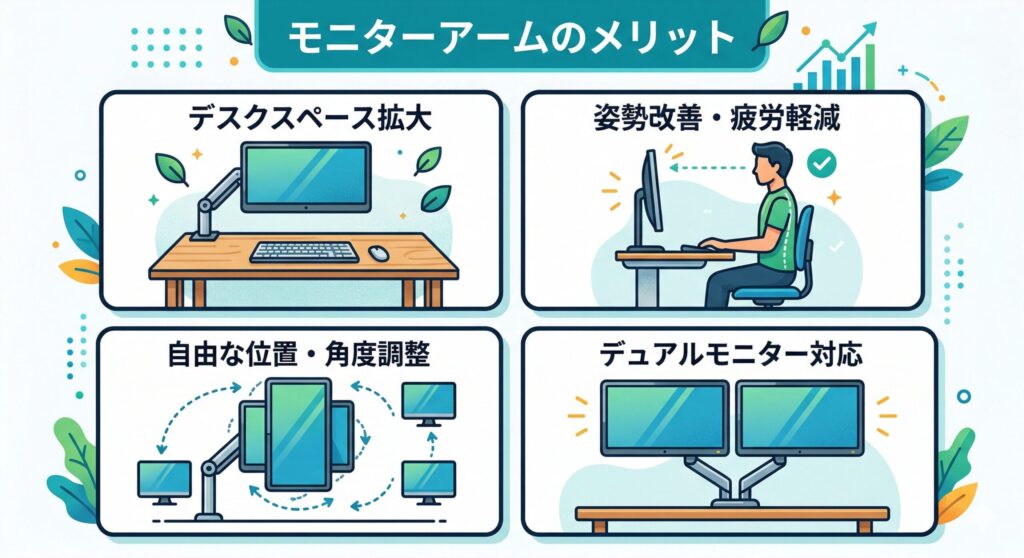 モニターアームのメリット

デスクスペース拡大

姿勢改善・疲労軽減

自由な位置・角度調整

デュアルモニター対応